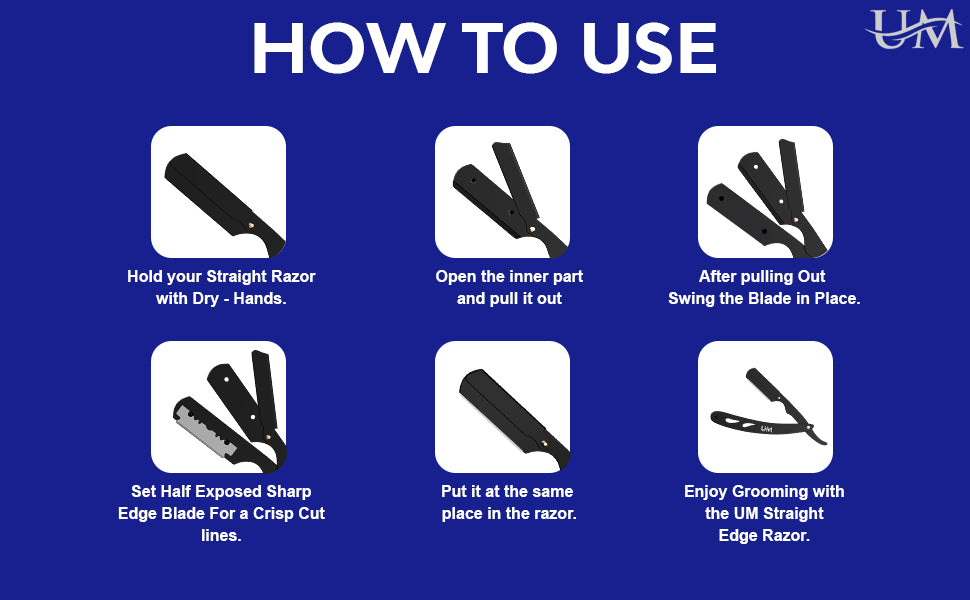 HOW TO USE

UM

Hold your Straight Razor with Dry - Hands.

Open the inner part and pull it out

After pulling Out Swing the Blade in Place.

Set Half Exposed Sharp Edge Blade For a Crisp Cut lines.

Put it at the same place in the razor.

UM

Enjoy Grooming with the UM Straight Edge Razor.