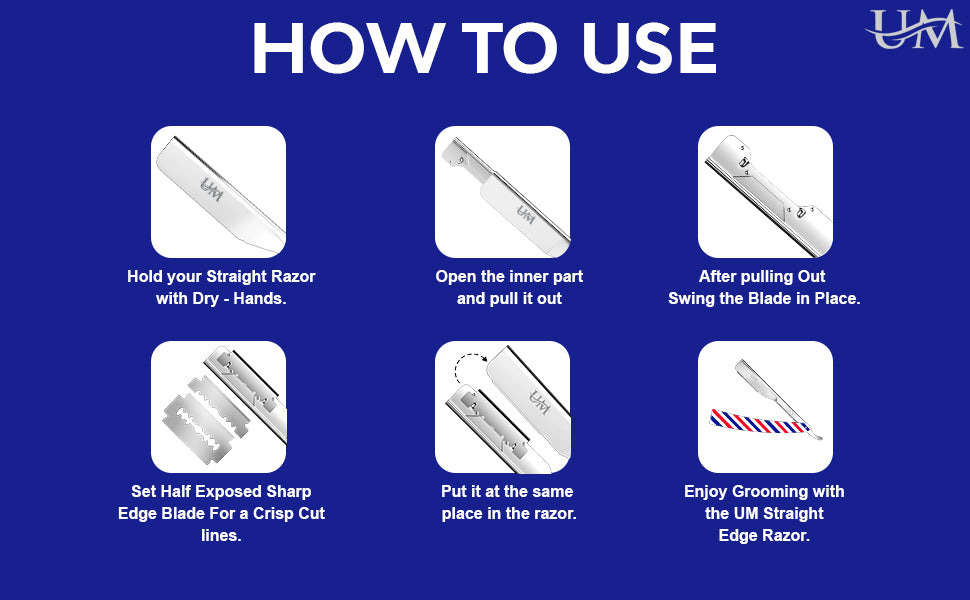 HOW TO USE

UM

UM

Hold your Straight Razor with Dry - Hands.

UM

Open the inner part and pull it out

After pulling Out Swing the Blade in Place.

Set Half Exposed Sharp Edge Blade For a Crisp Cut lines.

UM

Put it at the same place in the razor.

Enjoy Grooming with the UM Straight Edge Razor.